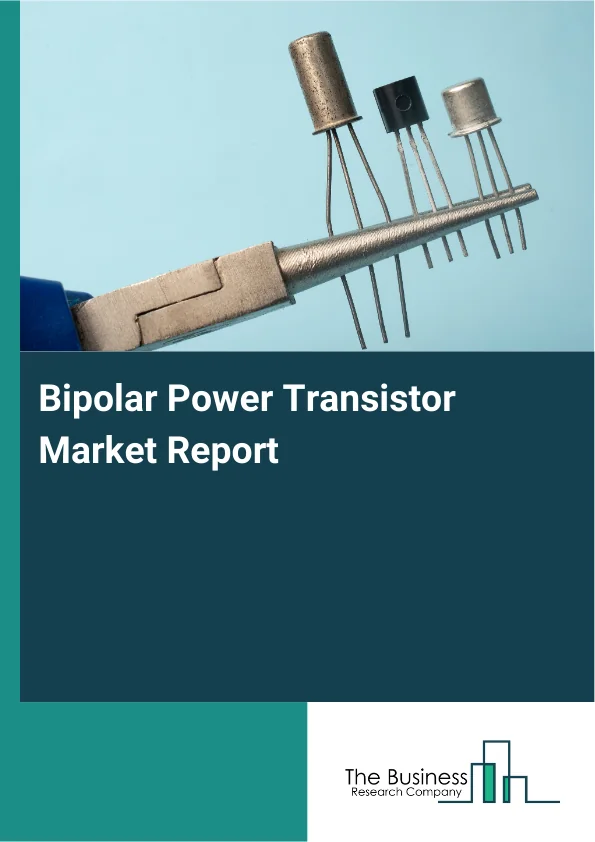 Bipolar Power Transistor Market Report

The Business
Research Company