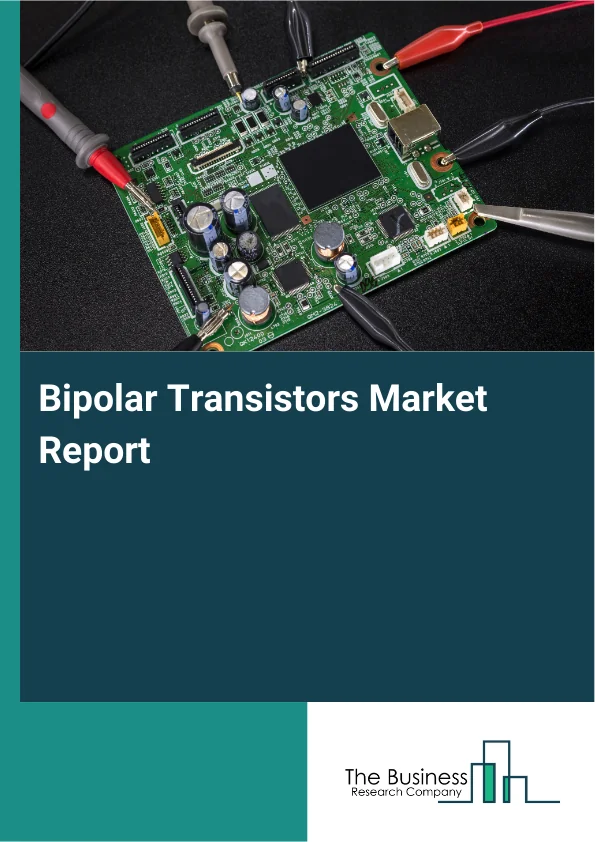 Bipolar Transistors Market Report

The Business
Research Company