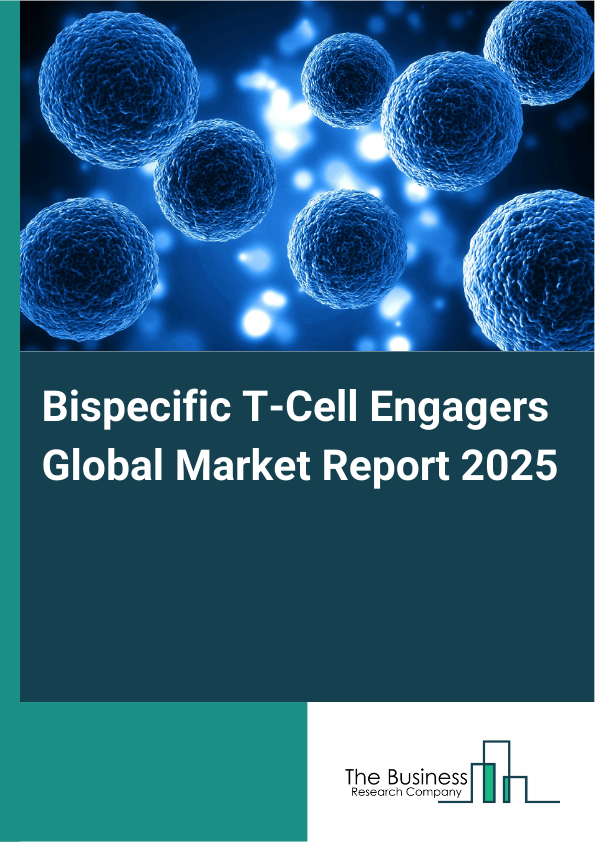 Bispecific T-Cell Engagers Global Market Report 2025

The Business
Research Company