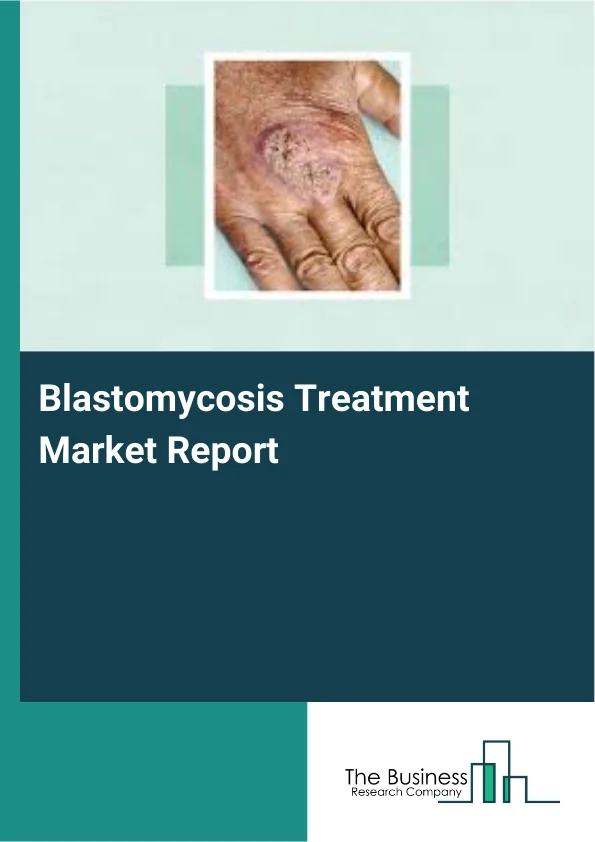 Blastomycosis Treatment Market Report

The Business
Research Company