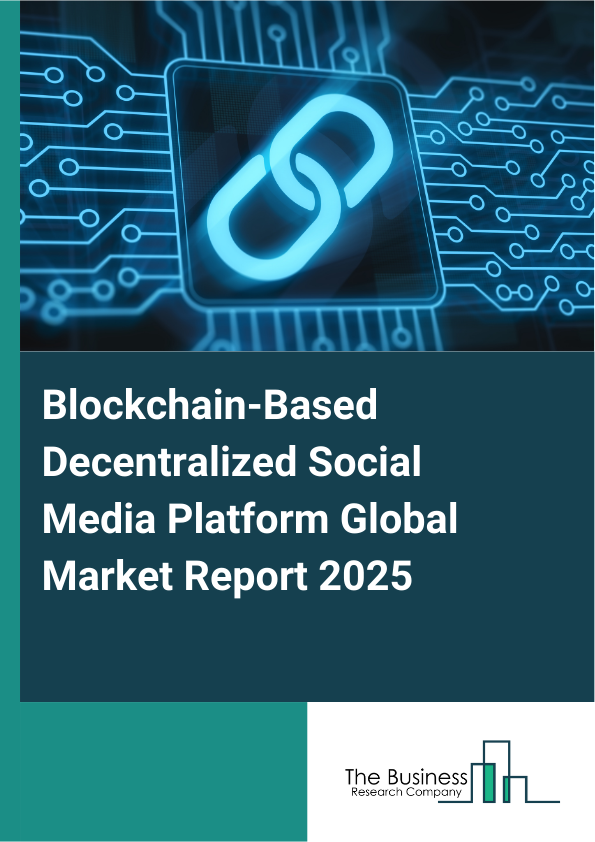 Blockchain-Based Decentralized Social Media Platform Global Market Report 2025

The Business
Research Company