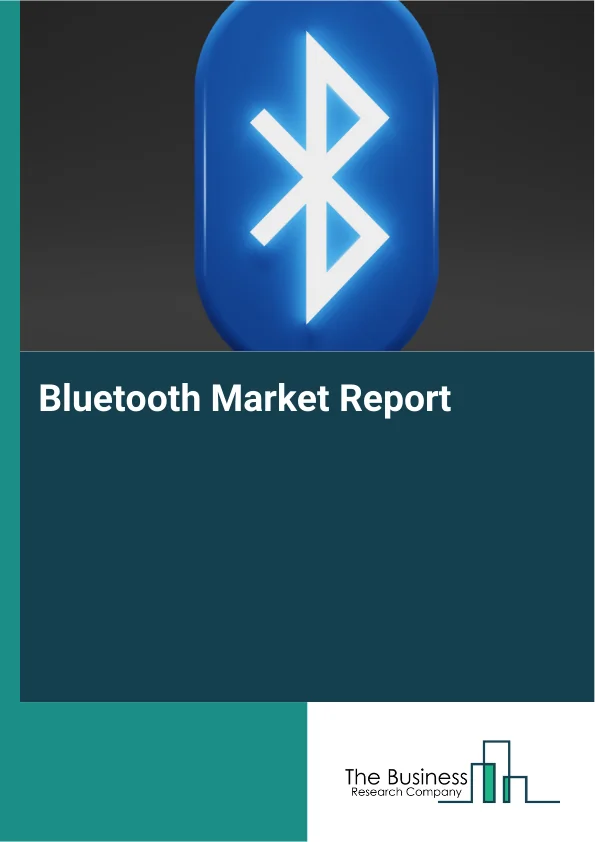 Bluetooth Market Report

The Business
Research Company