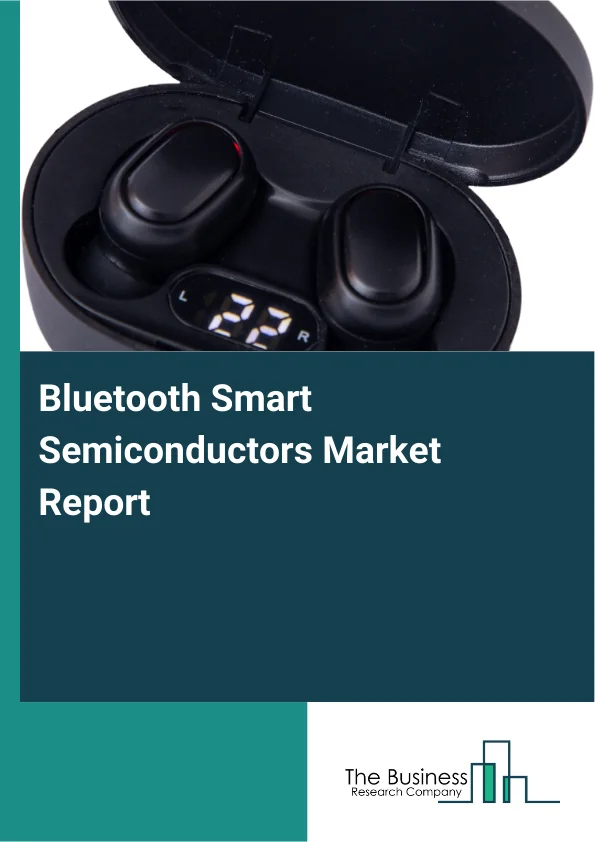 L 22 R

Bluetooth Smart Semiconductors Market Report

The Business
Research Company