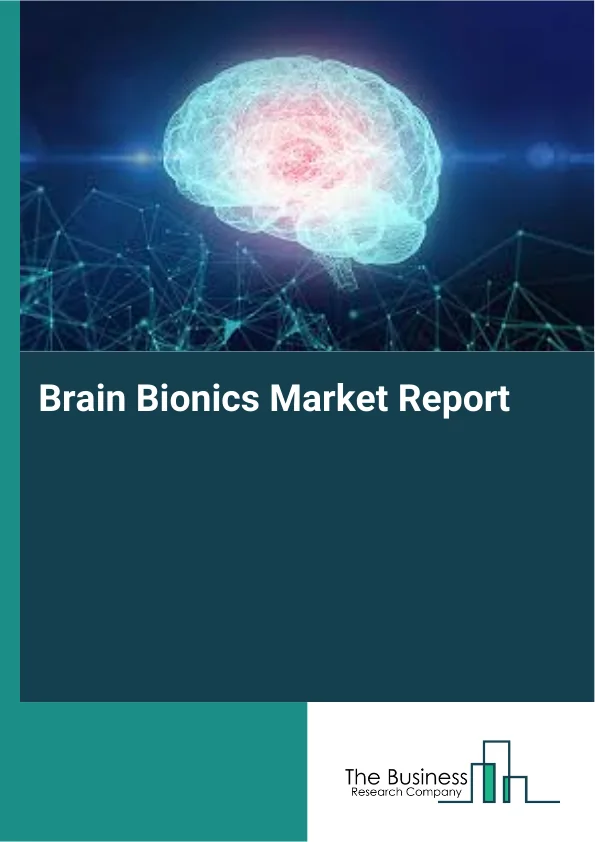 Brain Bionics Market Report

The Business
Research Company