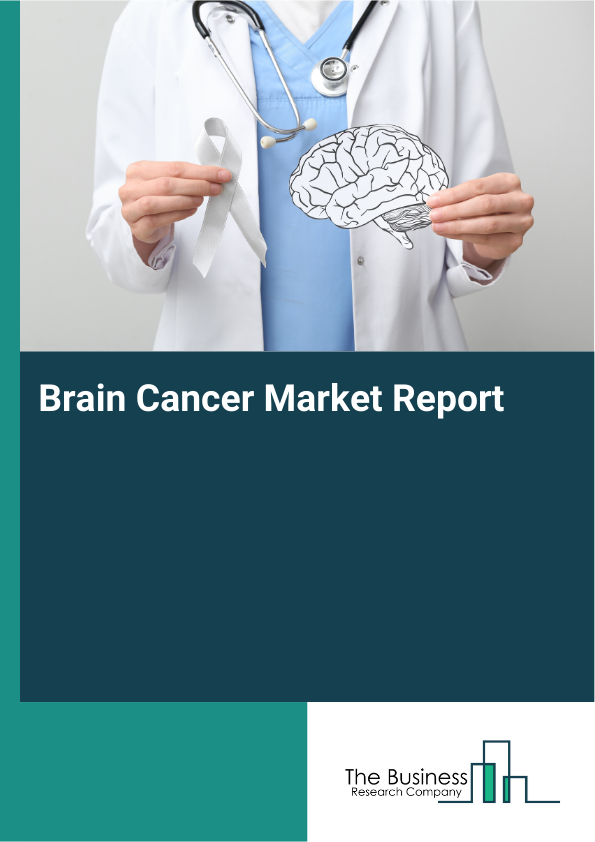 Brain Cancer Market Report

The Business
Research Company