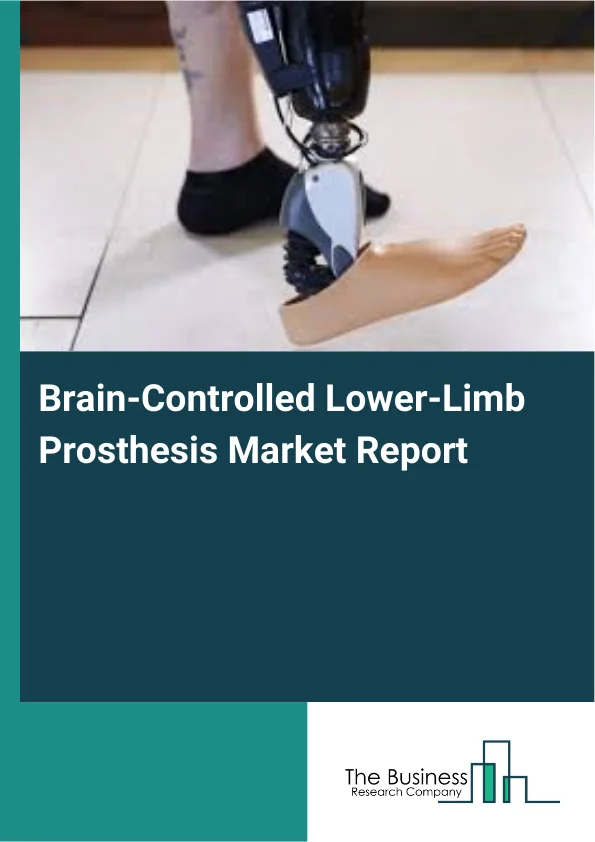 Brain-Controlled Lower-Limb Prosthesis Market Report

The Business
Research Company