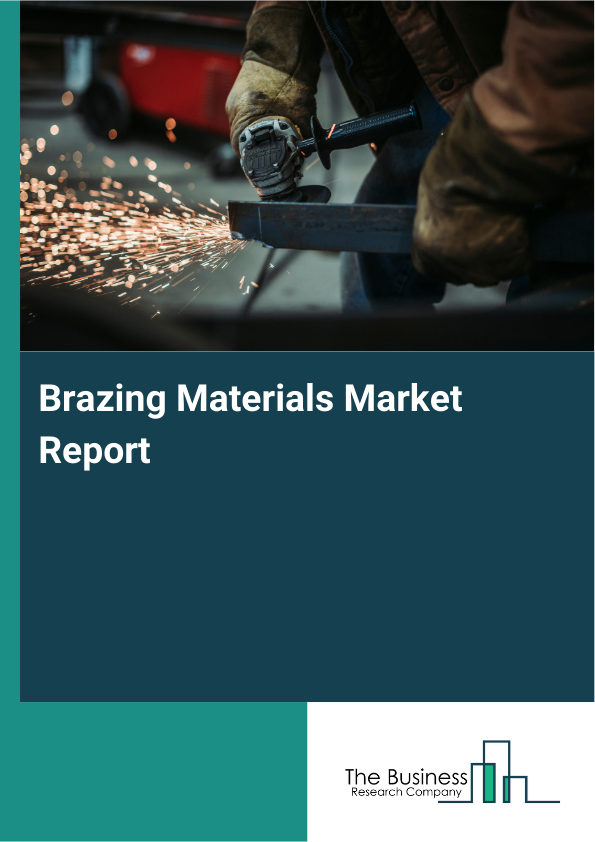 Brazing Materials Market Report

The Business
Research Company