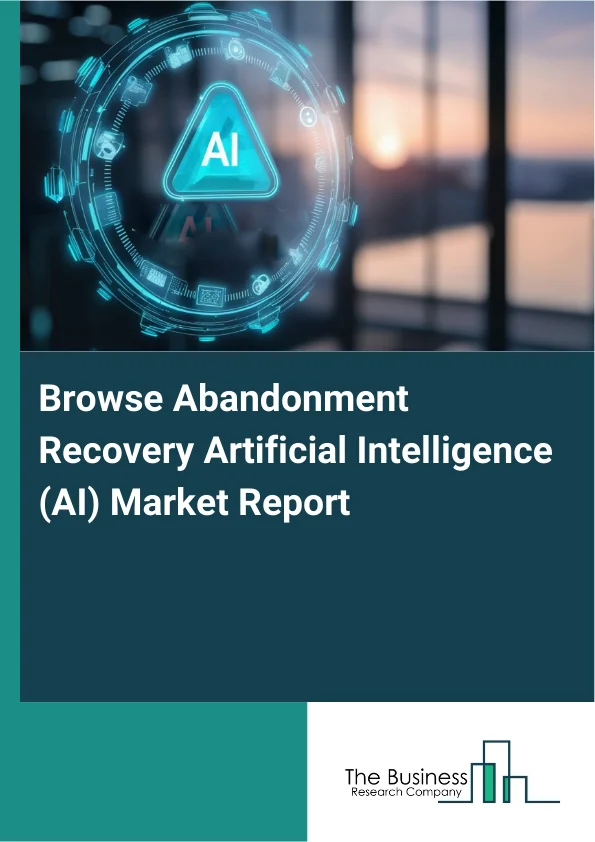 AI

Browse Abandonment Recovery Artificial Intelligence (AI) Market Report

The Business
Research Company