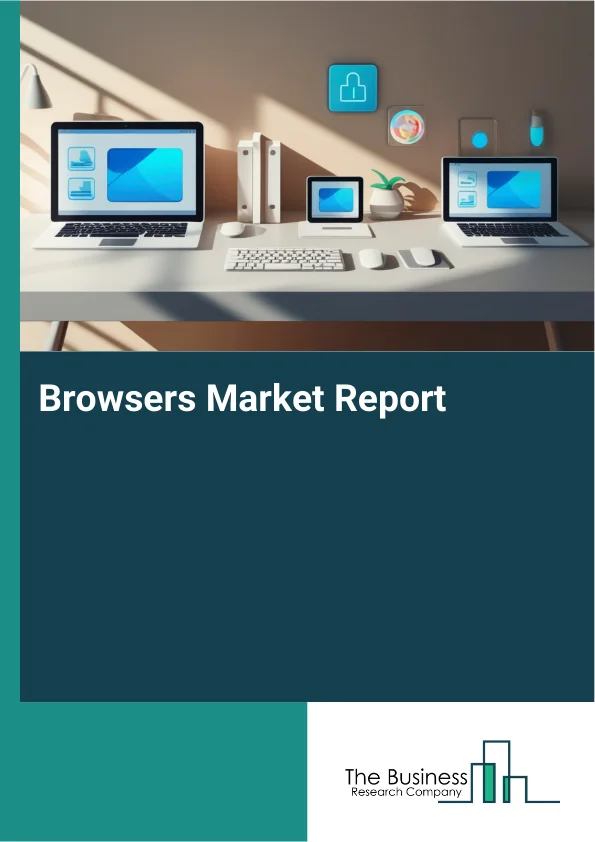 Browsers Market Report

The Business
Research Company