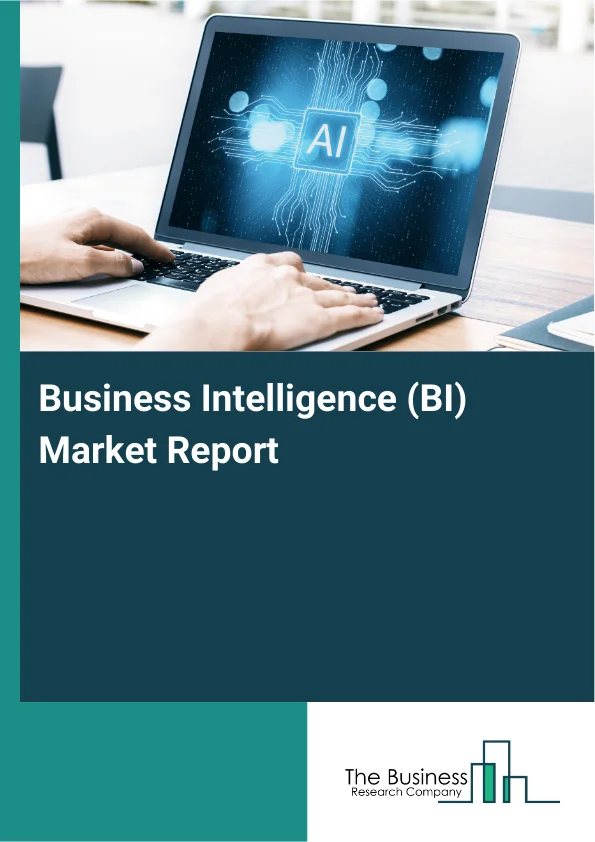 AI

Business Intelligence (BI) Market Report

The Business
Research Company