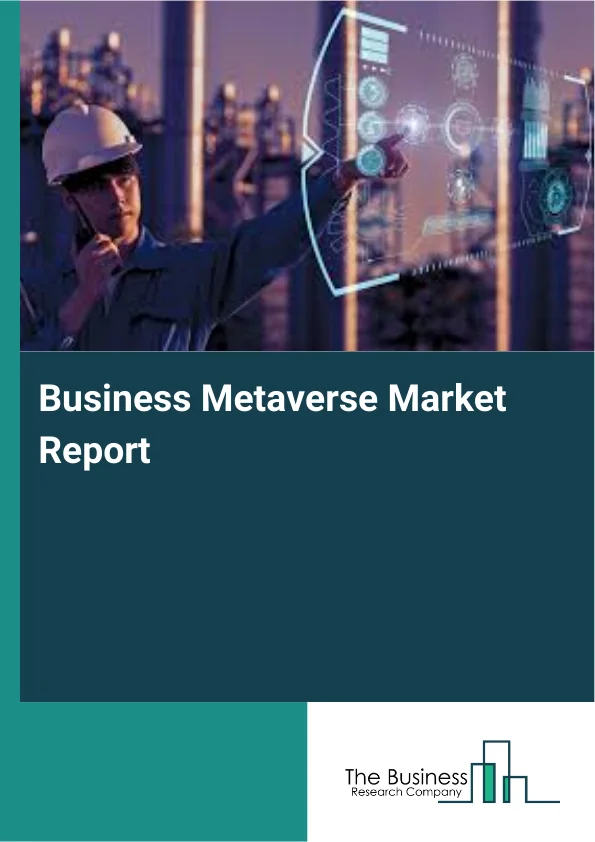 Business Metaverse Market Report

The Business
Research Company