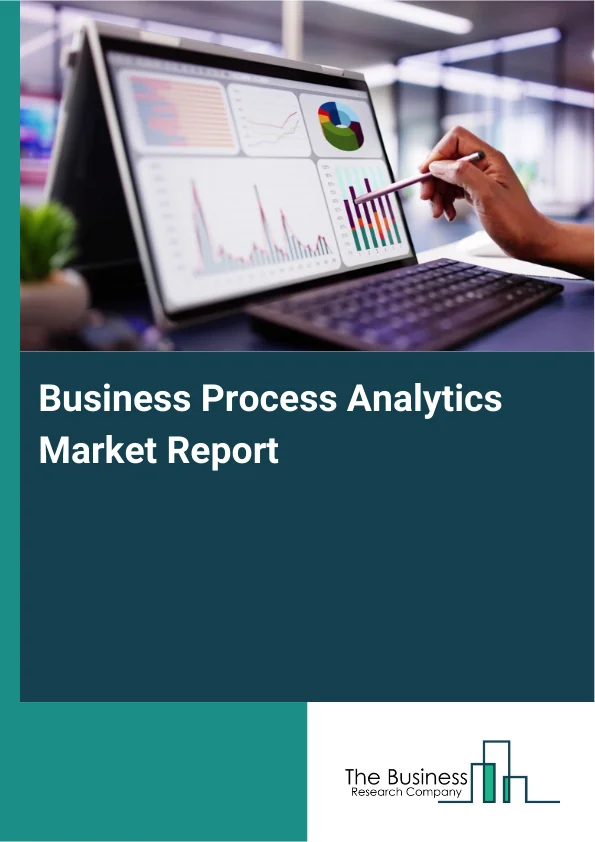 Business Process Analytics Market Report

The Business
Research Company