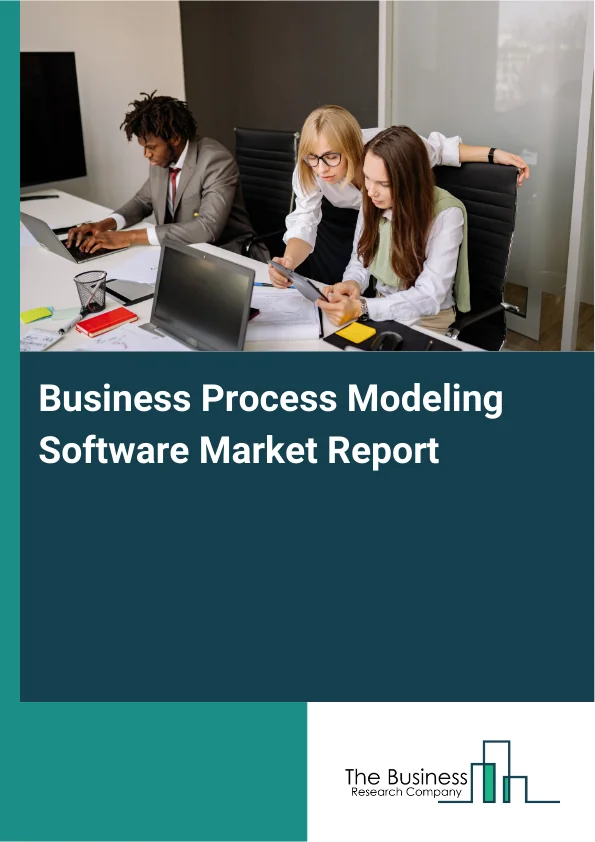 Business Process Modeling Software Market Report

The Business
Research Company