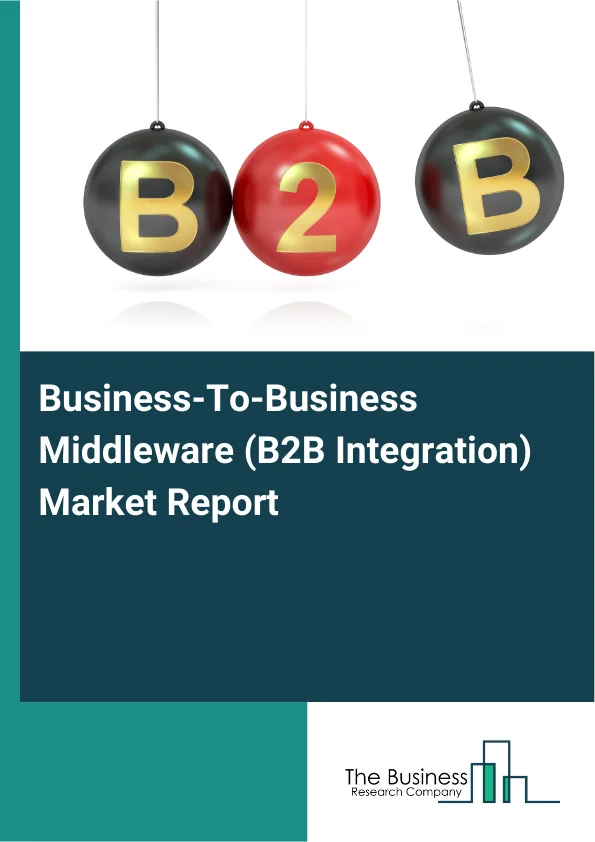 B 2 B

Business-To-Business Middleware (B2B Integration) Market Report

The Business
Research Company