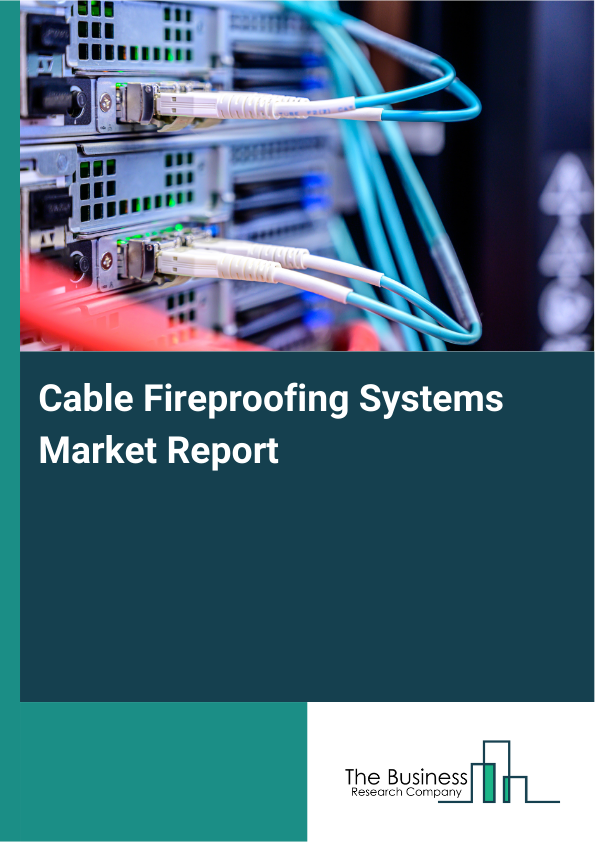 Cable Fireproofing Systems Market Report

The Business
Research Company