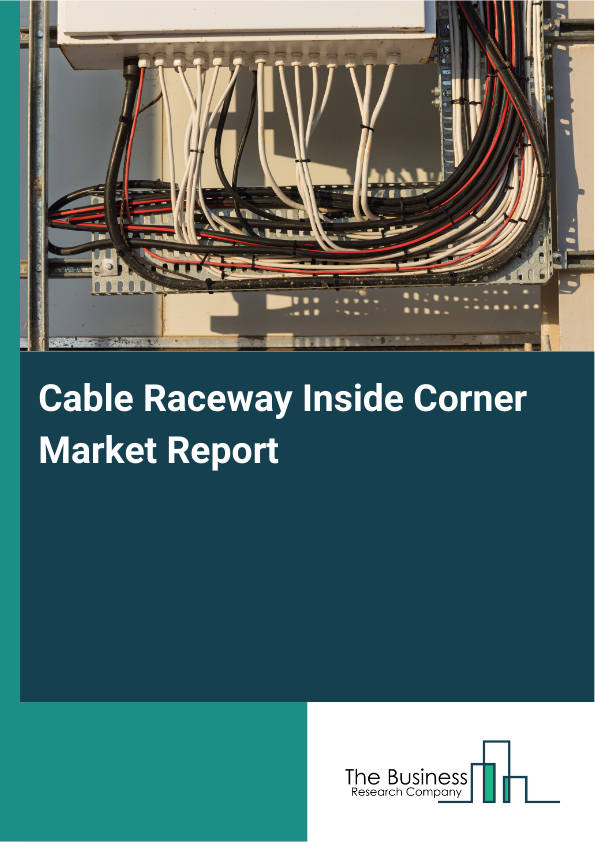 Cable Raceway Inside Corner Market Report

The Business
Research Company