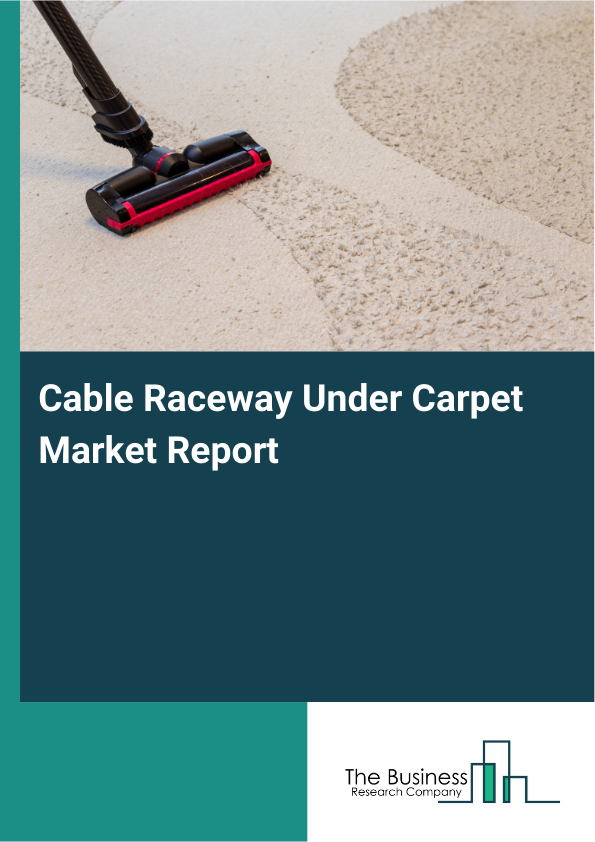 Cable Raceway Under Carpet Market Report

The Business
Research Company