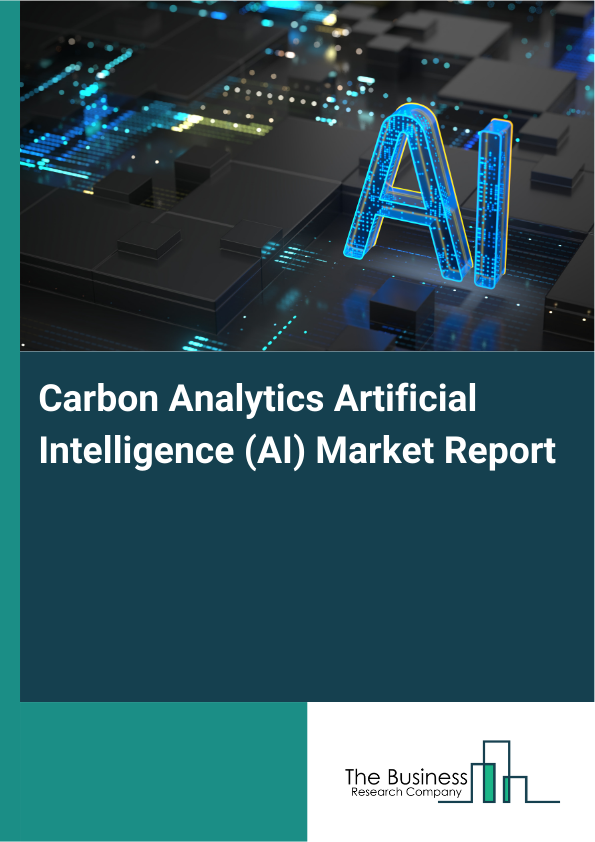 AI

Carbon Analytics Artificial Intelligence (AI) Market Report

The Business
Research Company