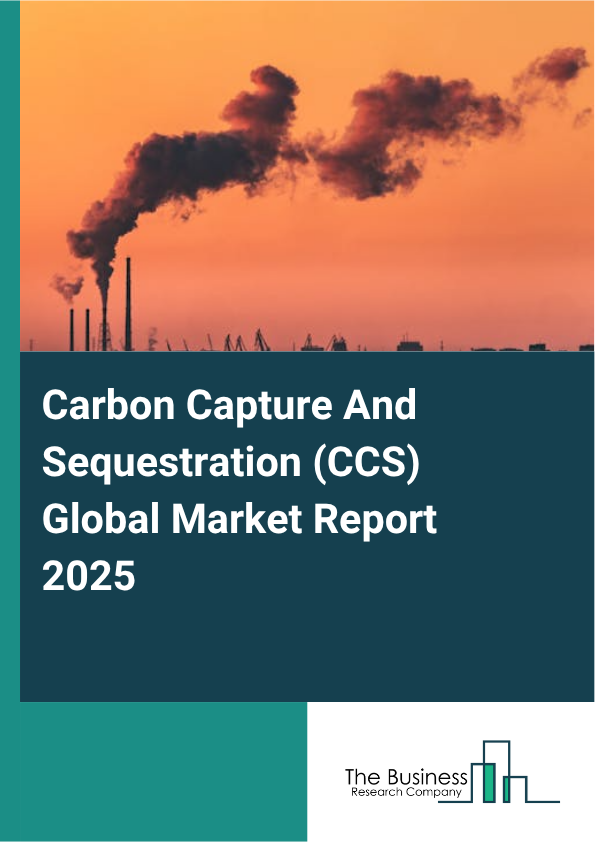 Carbon Capture And Sequestration (CCS) Global Market Report 2025

The Business
Research Company