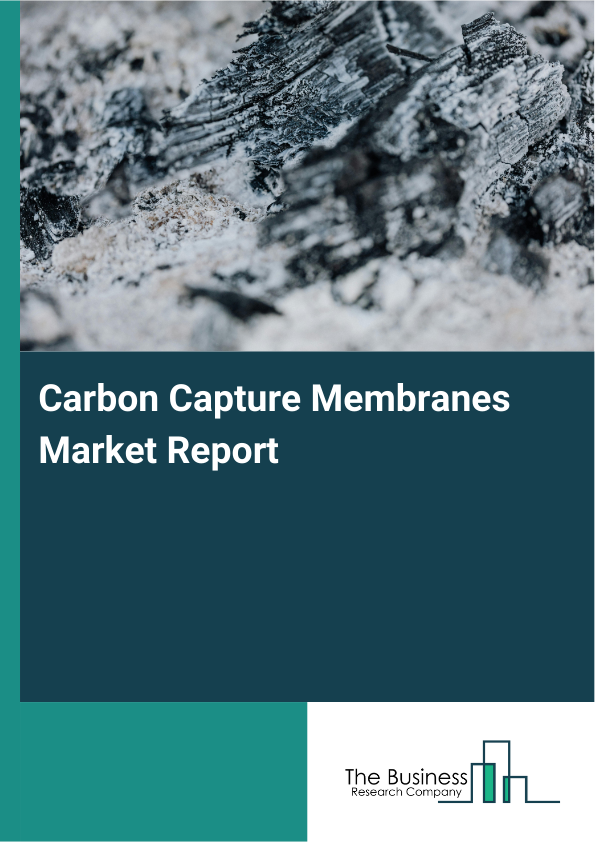 Carbon Capture Membranes Market Report

The Business
Research Company