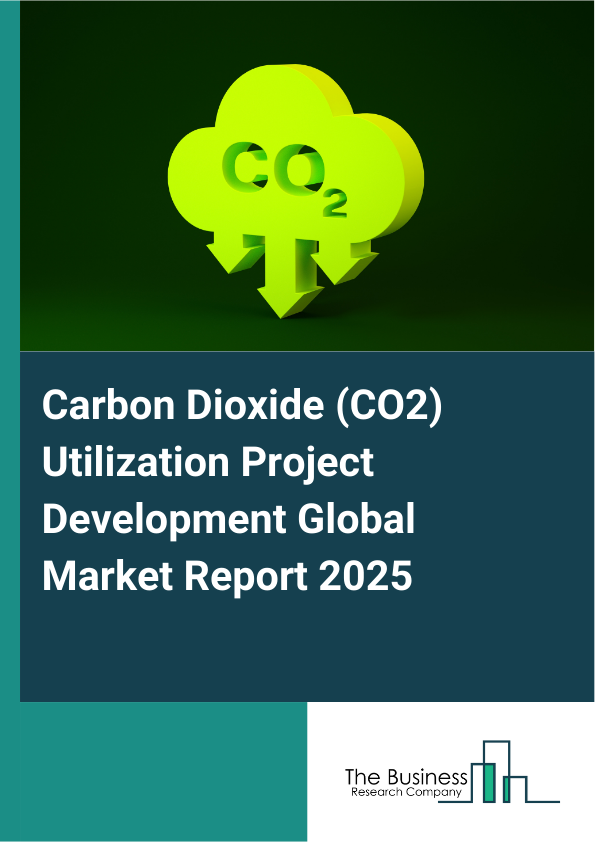 $CO_2$

Carbon Dioxide (CO2) Utilization Project Development Global Market Report 2025

The Business
Research Company