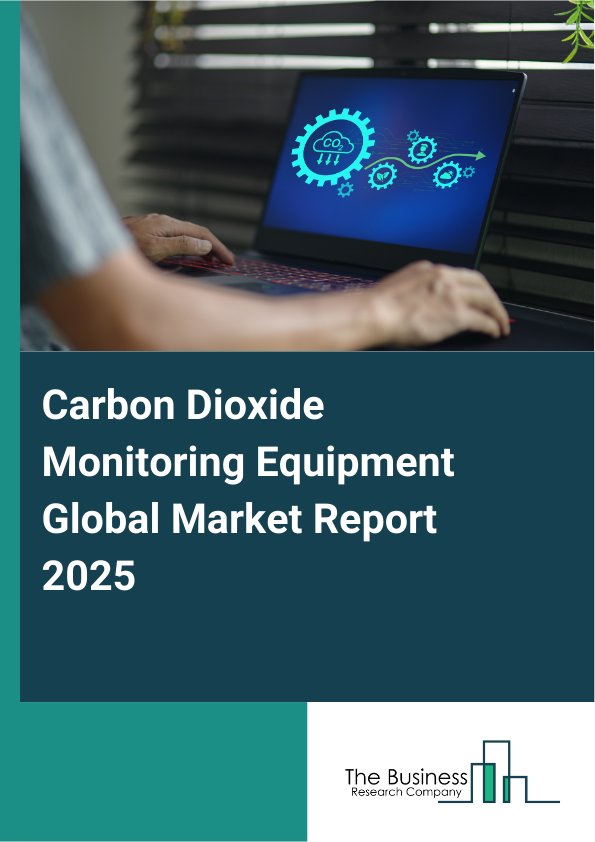 $CO_2$

Carbon Dioxide Monitoring Equipment Global Market Report 2025

The Business
Research Company