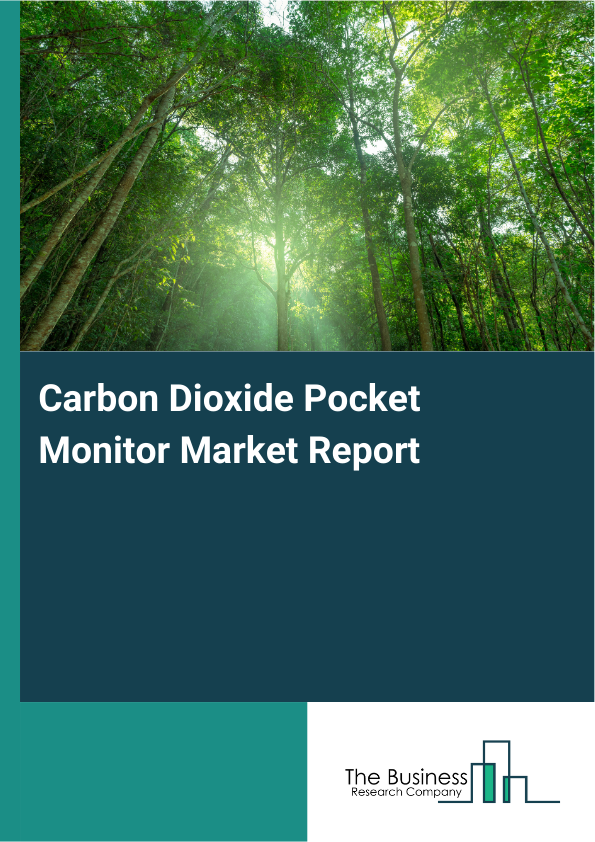 Carbon Dioxide Pocket Monitor Market Report

The Business
Research Company