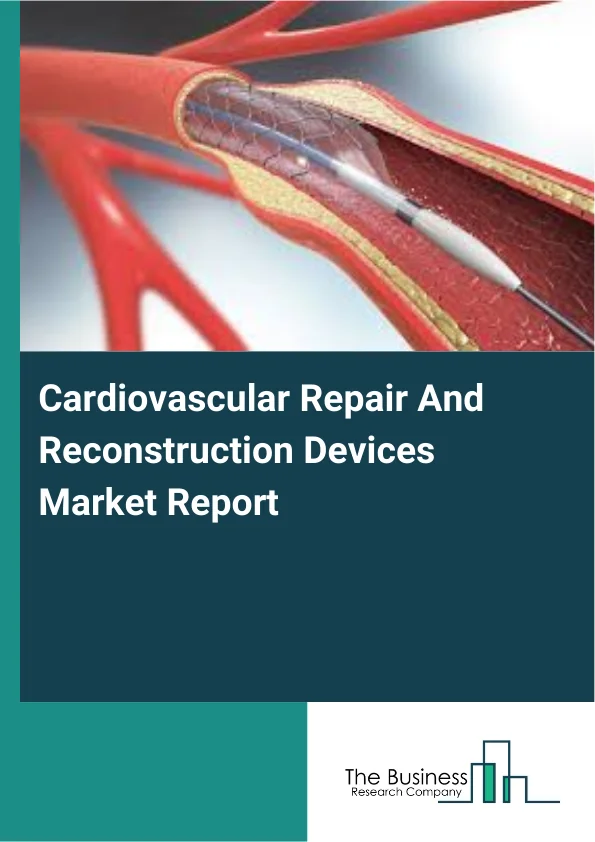 Cardiovascular Repair And Reconstruction Devices Market Report

The Business
Research Company