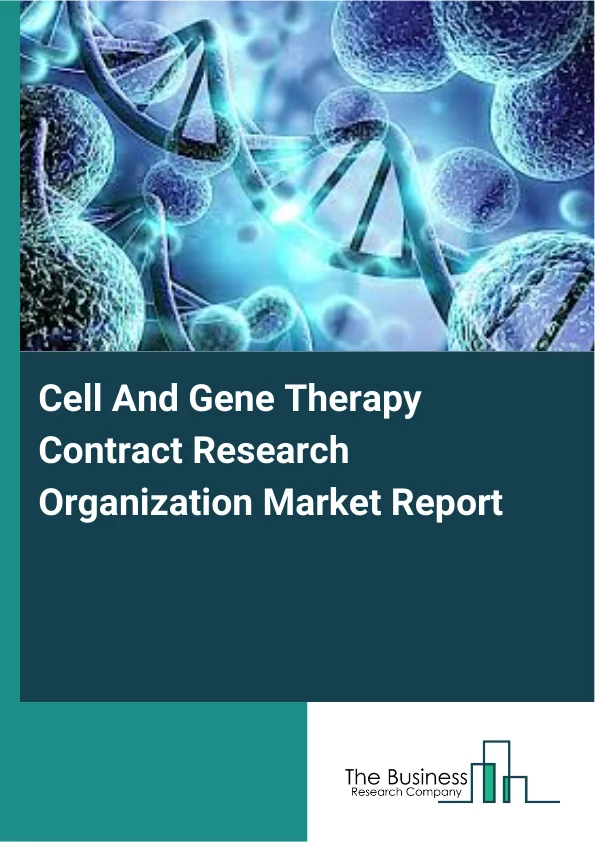 Cell And Gene Therapy Contract Research Organization Market Report

The Business
Research Company