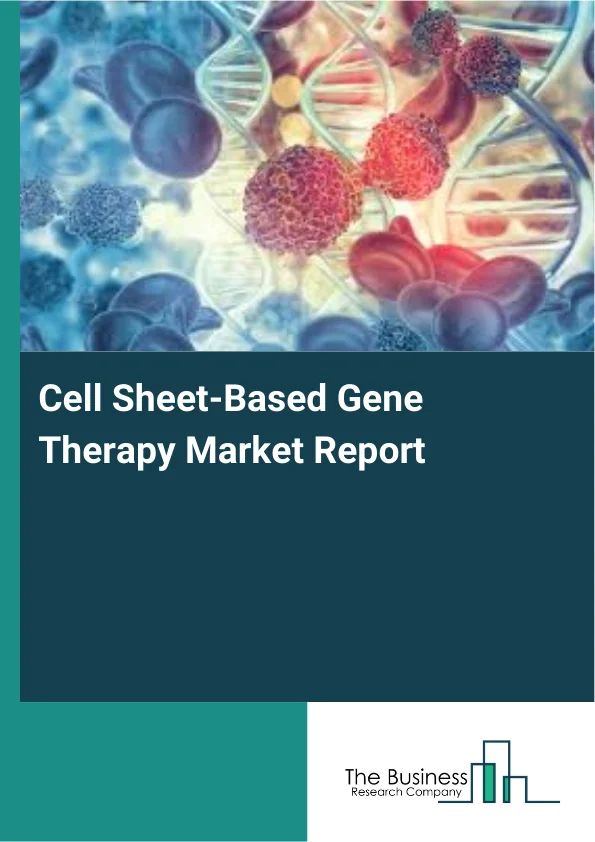 Cell Sheet-Based Gene Therapy Market Report

The Business
Research Company