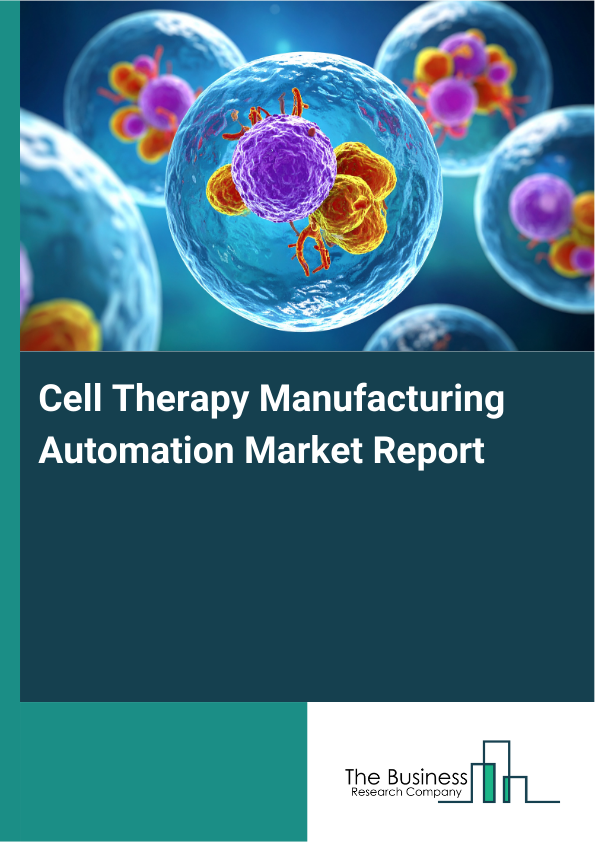 Cell Therapy Manufacturing Automation Market Report

The Business
Research Company