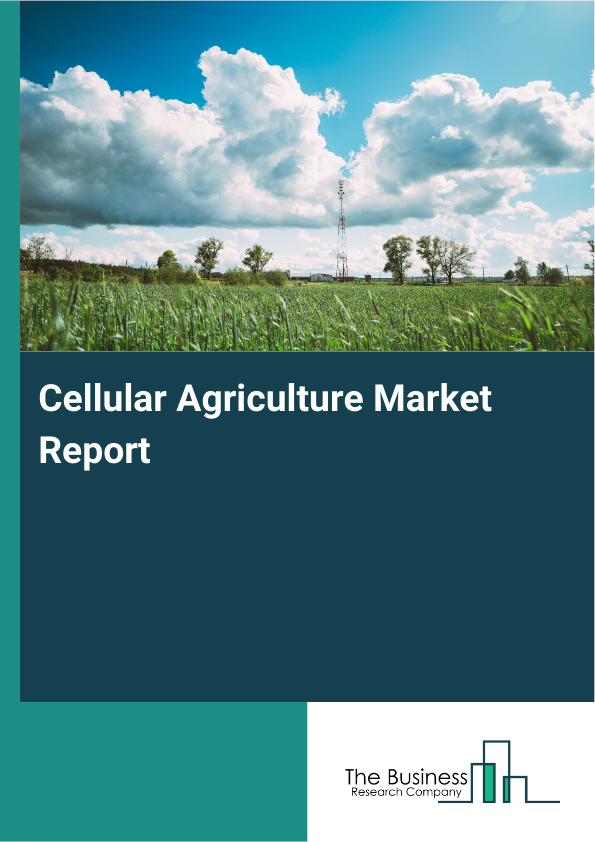 Cellular Agriculture Market Report

The Business
Research Company