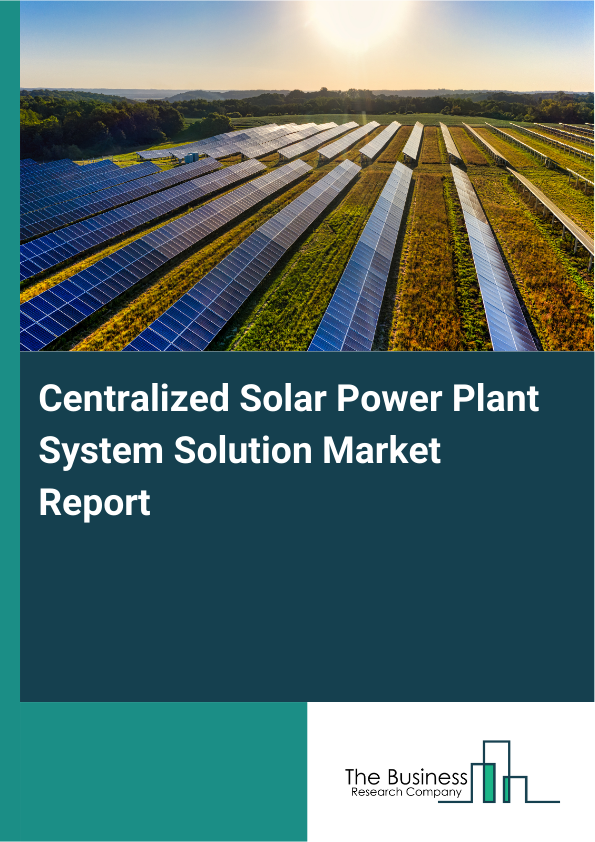 Centralized Solar Power Plant System Solution Market Report

The Business
Research Company