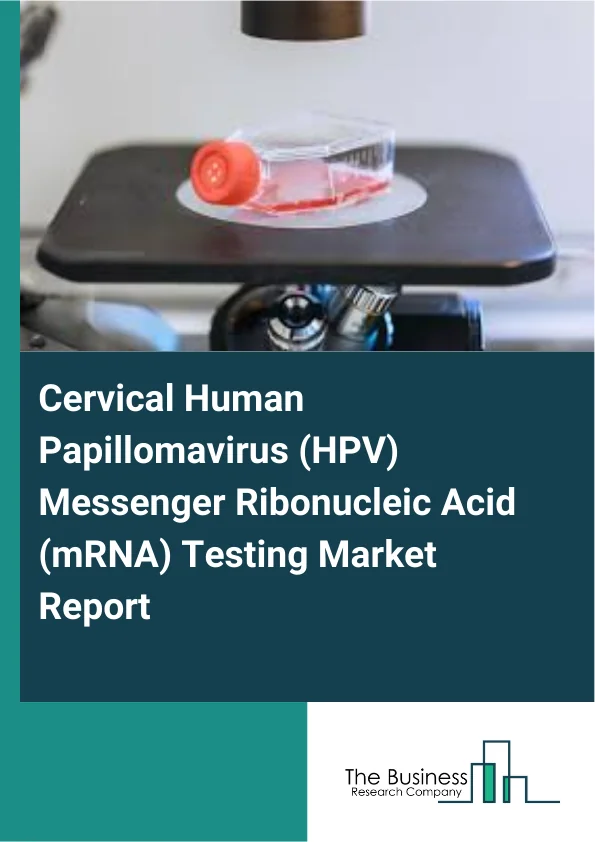 Cervical Human Papillomavirus (HPV) Messenger Ribonucleic Acid (mRNA) Testing Market Report

The Business
Research Company