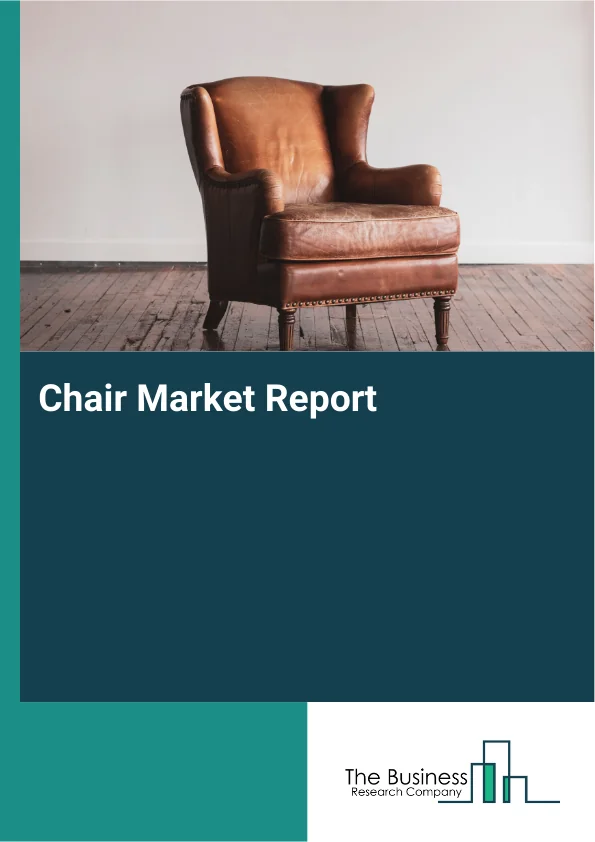 Chair Market Report

The Business
Research Company