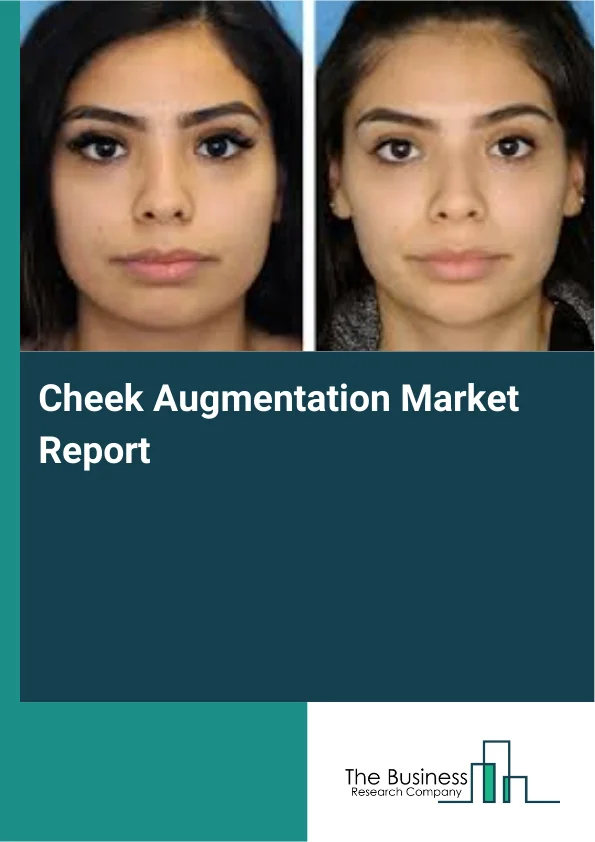 Cheek Augmentation Market Report

The Business
Research Company