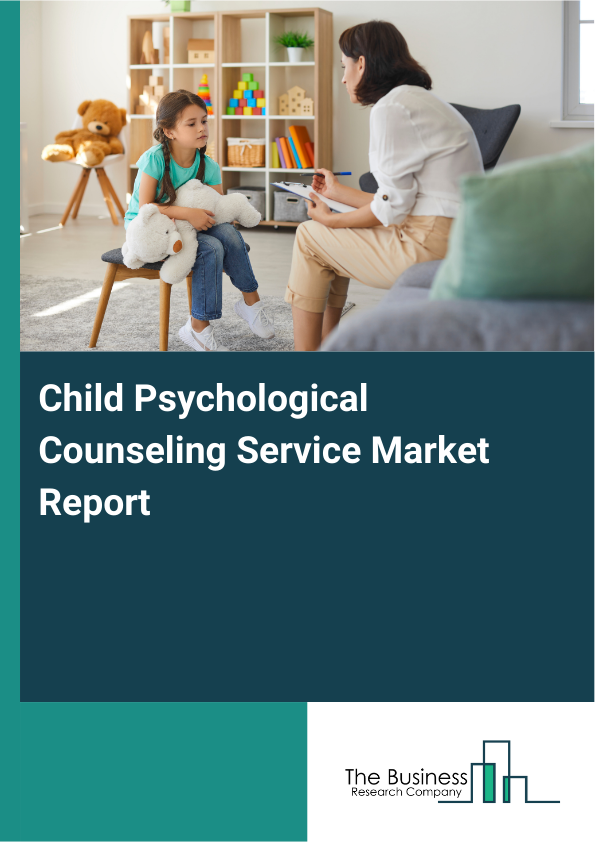 Child Psychological Counseling Service Market Report

The Business
Research Company