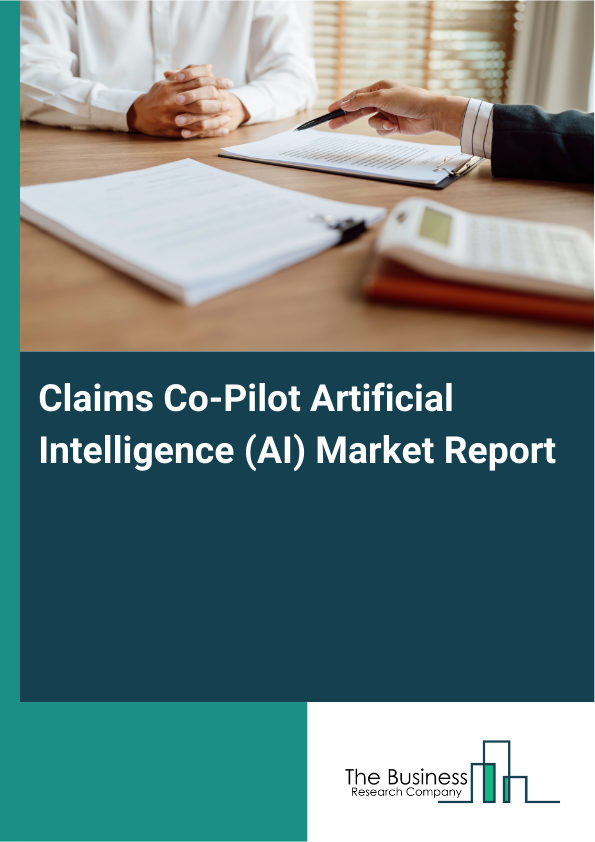 Claims Co-Pilot Artificial Intelligence (AI) Market Report

The Business
Research Company