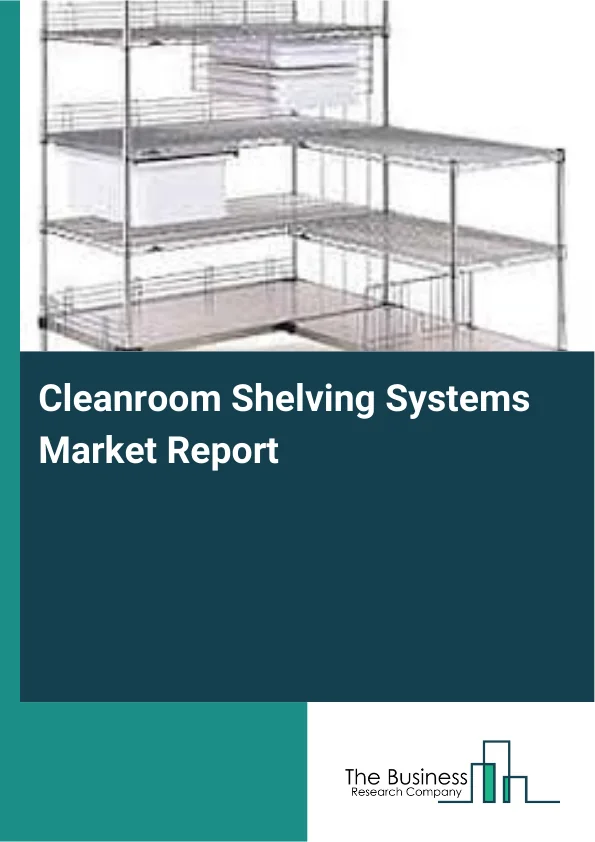 Cleanroom Shelving Systems Market Report

The Business
Research Company