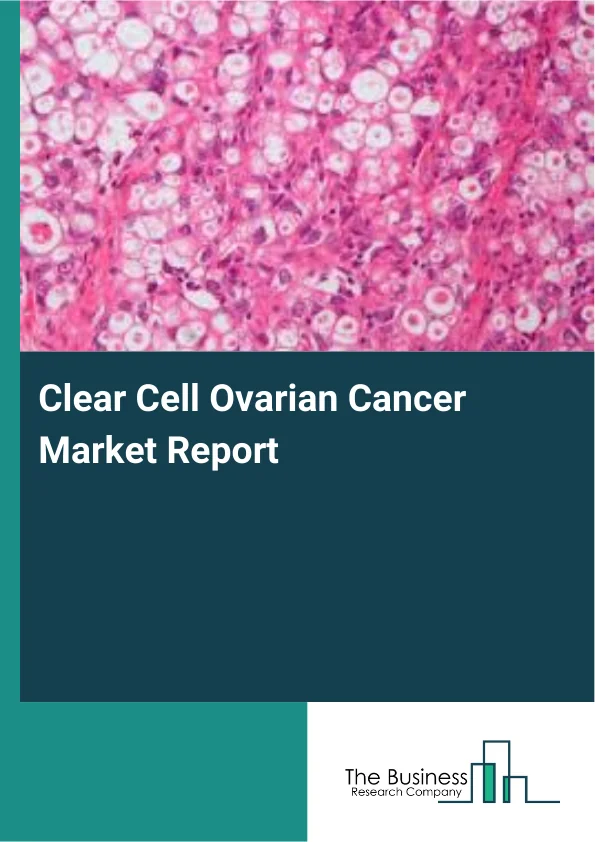 Clear Cell Ovarian Cancer Market Report

The Business
Research Company