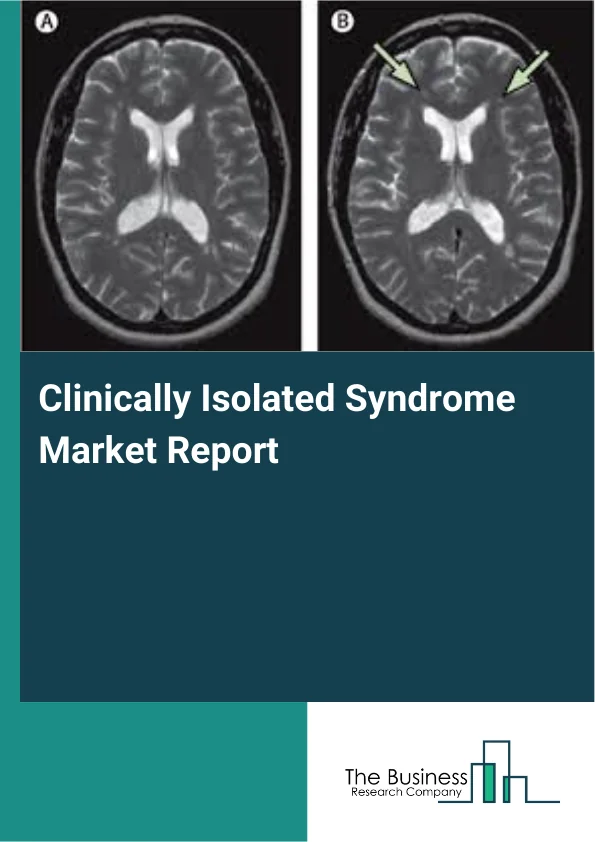 A

B

Clinically Isolated Syndrome Market Report

The Business
Research Company