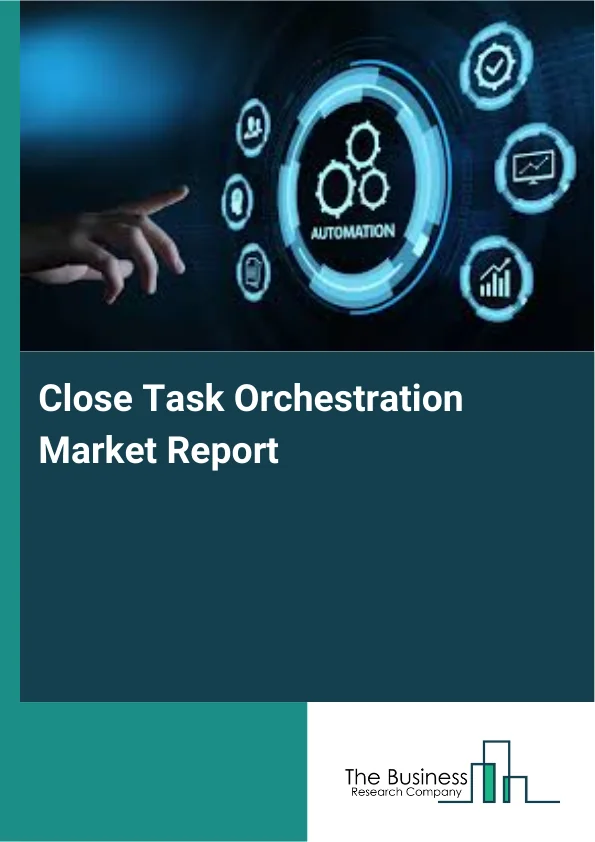 AUTOMATION

Close Task Orchestration Market Report

The Business
Research Company