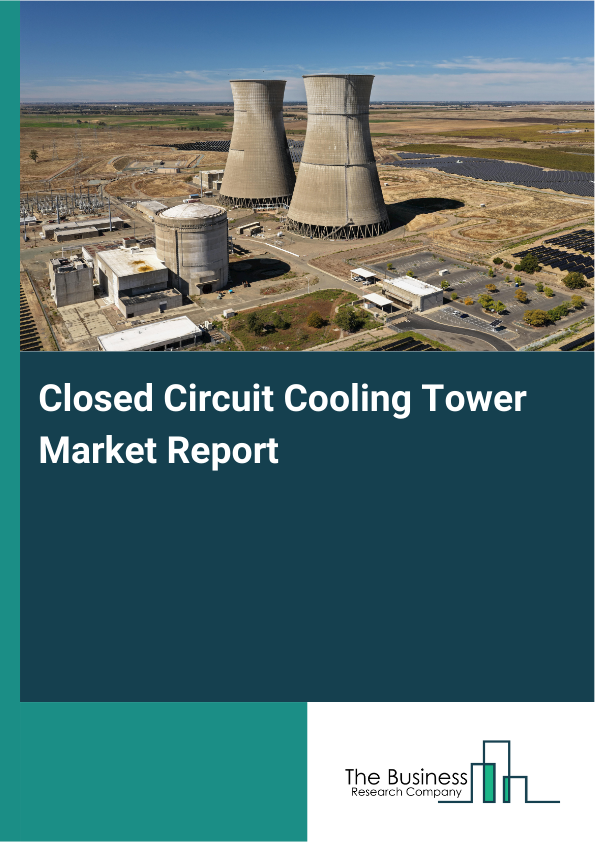 Closed Circuit Cooling Tower Market Report

The Business
Research Company