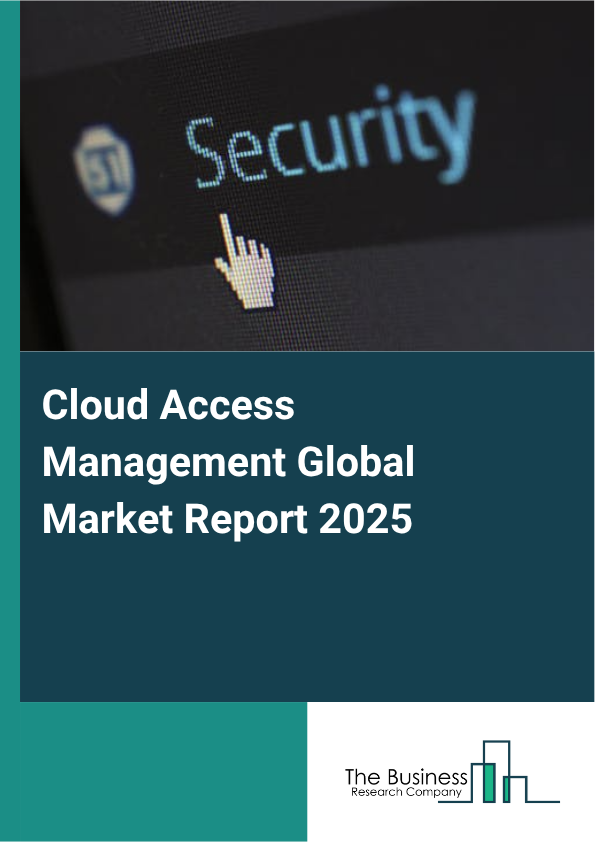 Security

Cloud Access Management Global Market Report 2025

The Business
Research Company