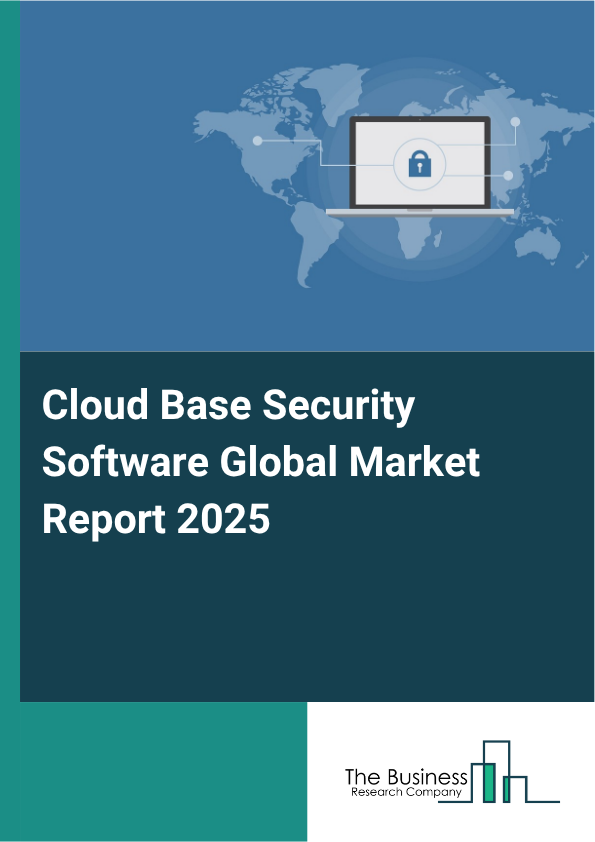 Cloud Base Security Software Global Market Report 2025

The Business
Research Company