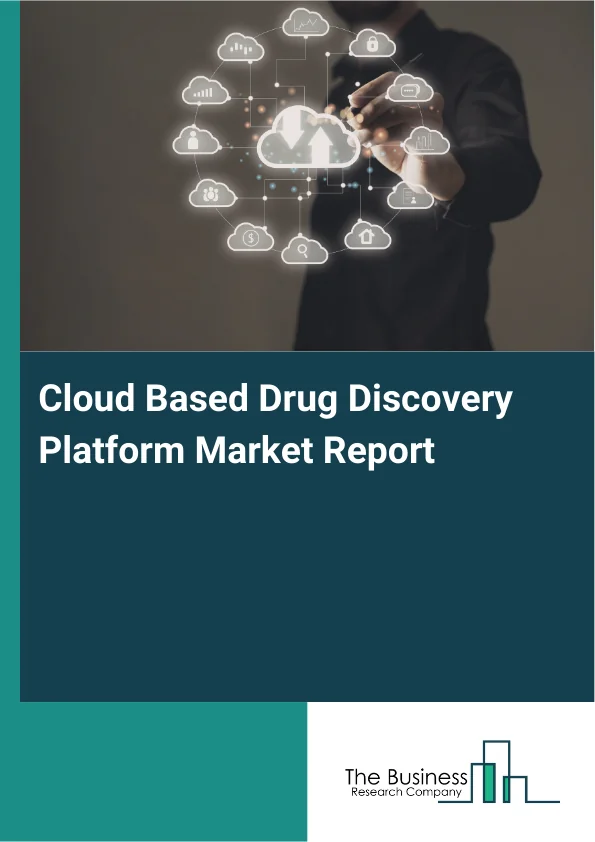 Cloud Based Drug Discovery Platform Market Report

The Business
Research Company