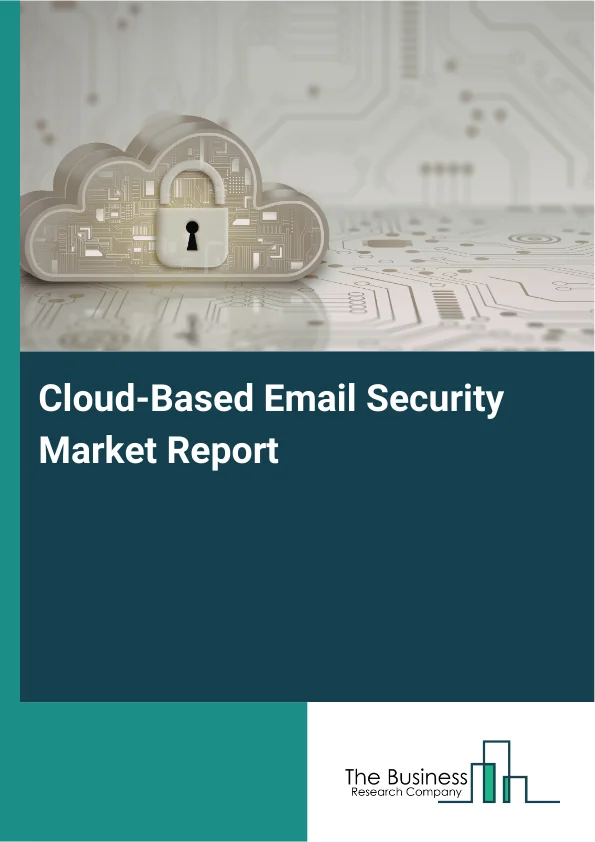 Cloud-Based Email Security Market Report

The Business
Research Company