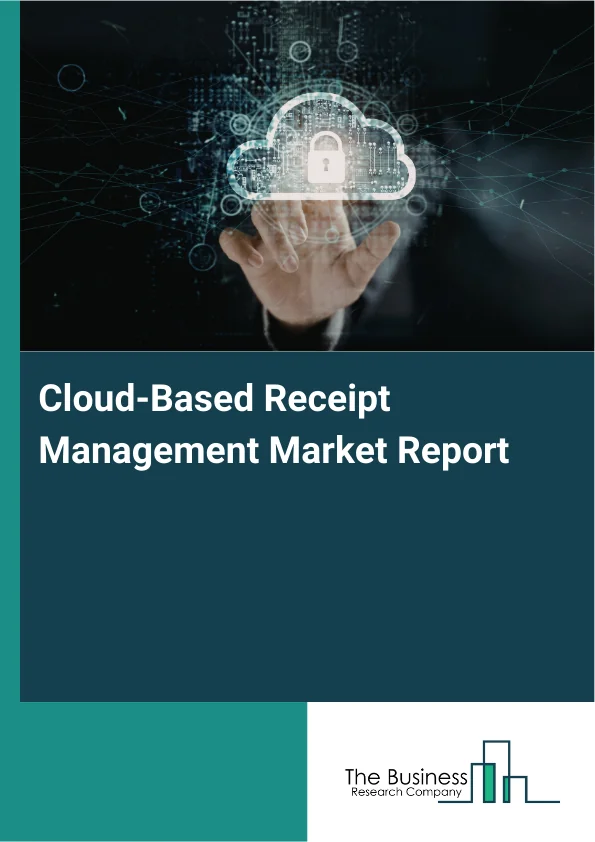 Cloud-Based Receipt Management Market Report

The Business
Research Company