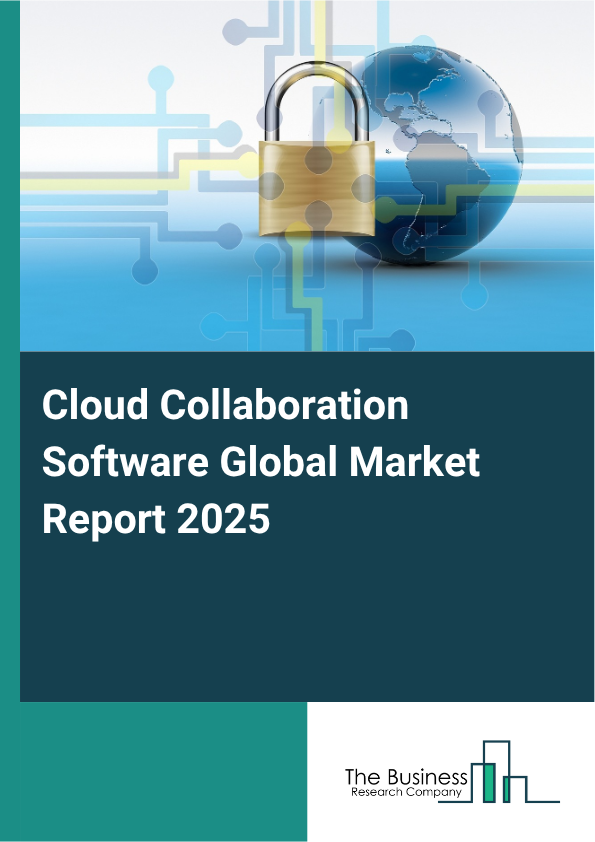 Cloud Collaboration Software Global Market Report 2025

The Business
Research Company