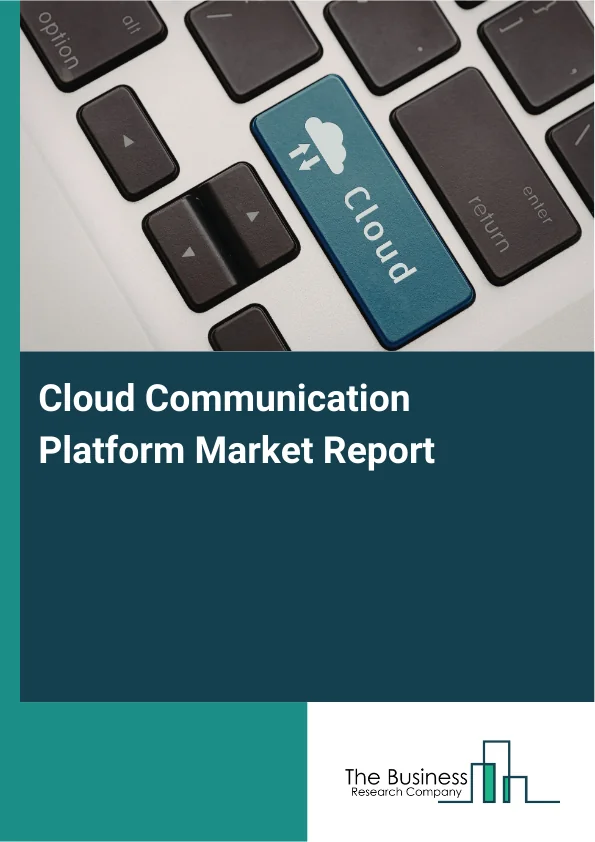 option
alt
Cloud
enter
return

Cloud Communication Platform Market Report

The Business
Research Company